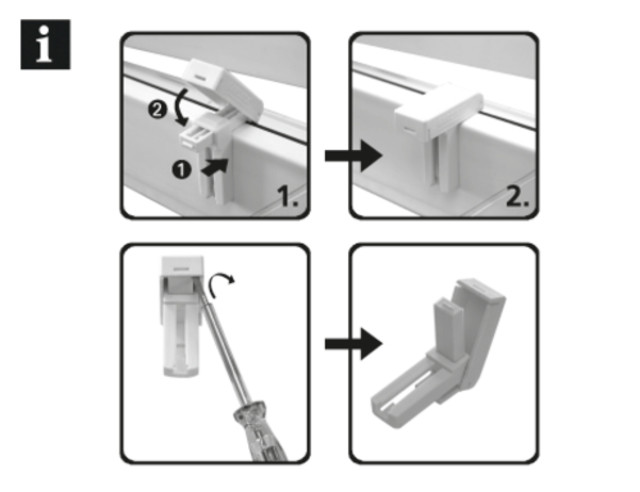 i

2
1
1.

2.