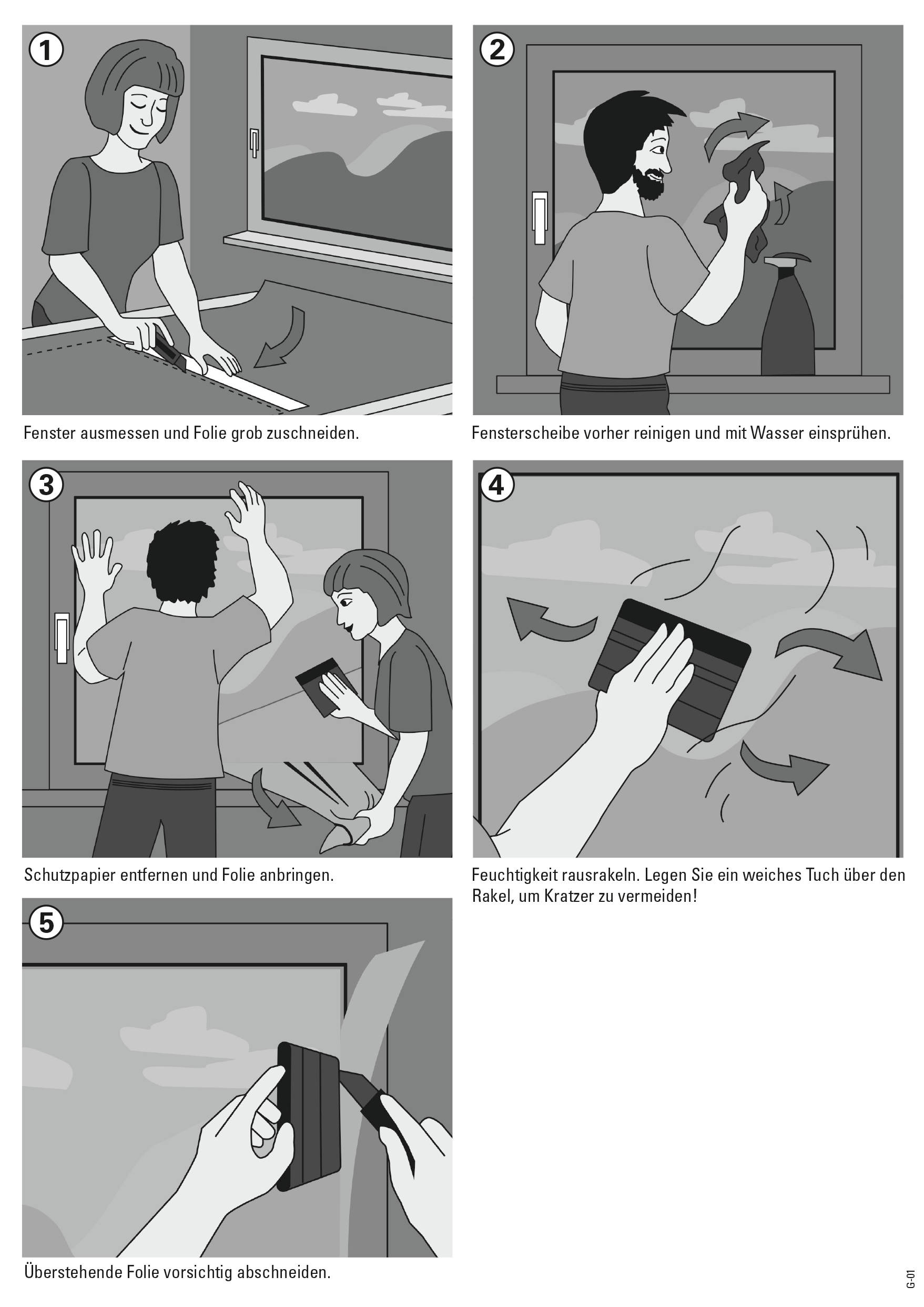 1

Fenster ausmessen und Folie grob zuschneiden.

2

Fensterscheibe vorher reinigen und mit Wasser einsprühen.

3

Schutzpapier entfernen und Folie anbringen.

4

Feuchtigkeit rausrakeln. Legen Sie ein weiches Tuch über den Rakel, um Kratzer zu vermeiden!

5

Überstehende Folie vorsichtig abschneiden.

G-01